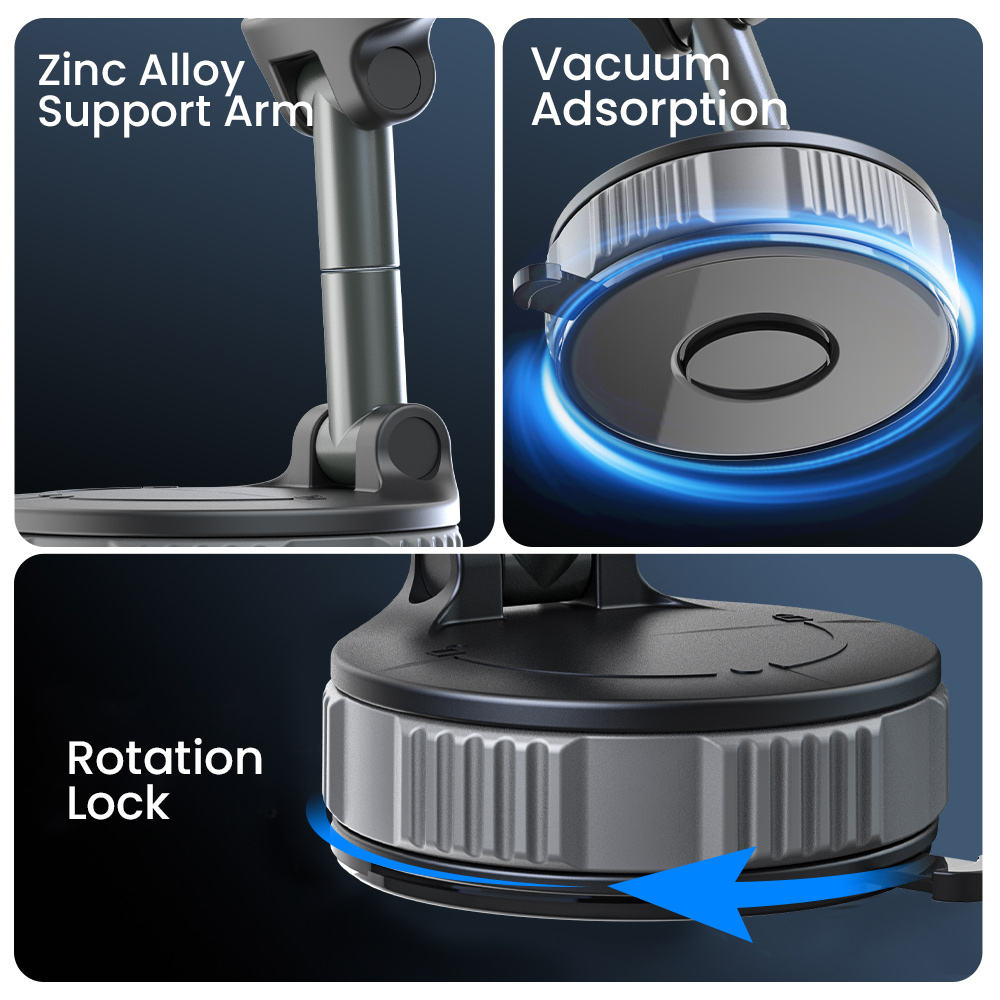 Zinc Alloy Support Arm

Vacuum Adsorption

Rotation Lock